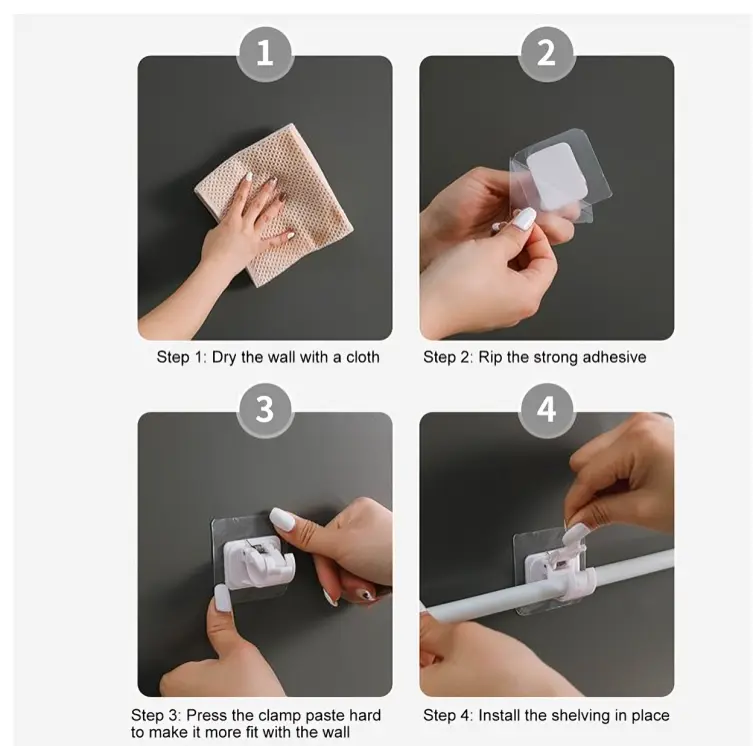 1

Step 1: Dry the wall with a cloth

2

Step 2: Rip the strong adhesive

3

Step 3: Press the clamp paste hard to make it more fit with the wall

4

Step 4: Install the shelving in place