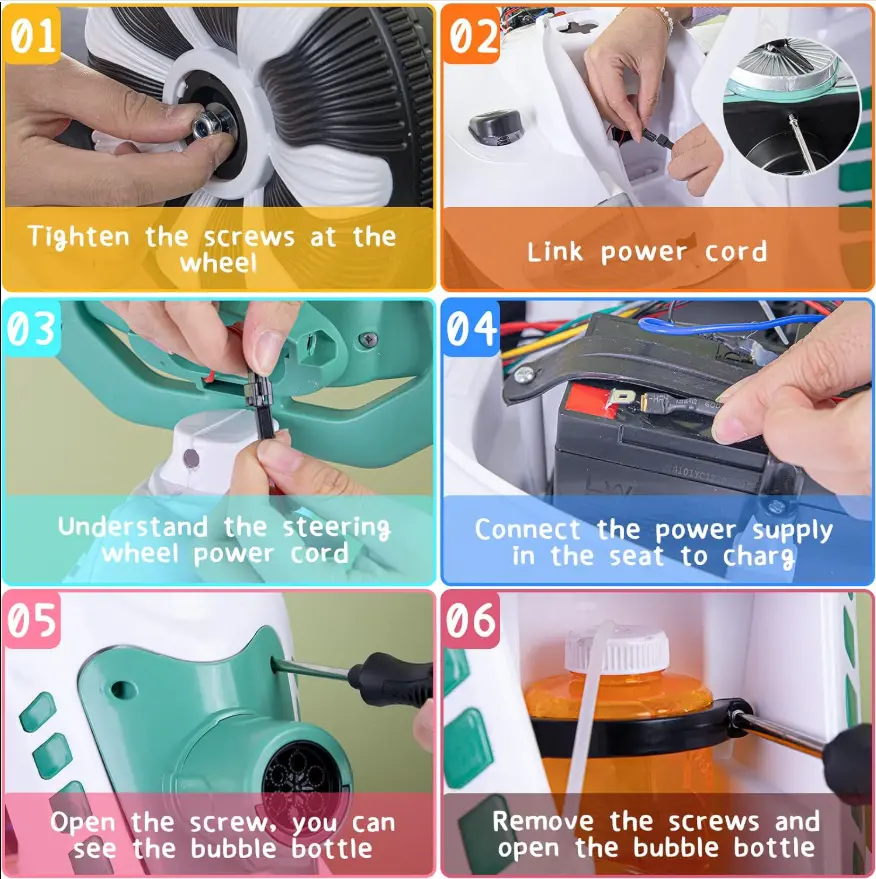 01
Tighten the screws at the wheel

02
Link power cord

03
Understand the steering wheel power cord

04
Connect the power supply in the seat to charg

05
Open the screw, you can see the bubble bottle

06
Remove the screws and open the bubble bottle